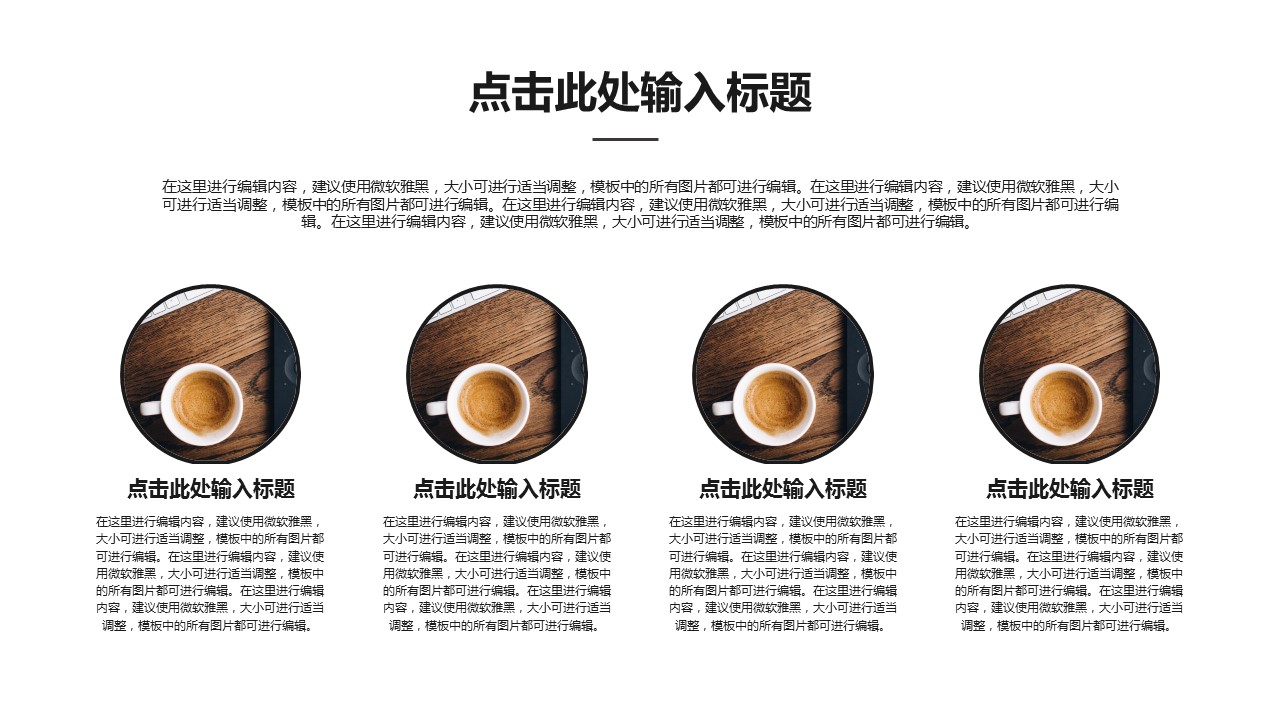 点击此处输入标题

在这里进行编辑内容，建议使用微软雅黑，大小可进行适当调整，模板中的所有图片都可进行编辑。在这里进行编辑内容，建议使用微软雅黑，大小可进行适当调整，模板中的所有图片都可进行编辑。在这里进行编辑内容，建议使用微软雅黑，大小可进行适当调整，模板中的所有图片都可进行编辑。在这里进行编辑内容，建议使用微软雅黑，大小可进行适当调整，模板中的所有图片都可进行编辑。

点击此处输入标题

在这里进行编辑内容，建议使用微软雅黑，大小可进行适当调整，模板中的所有图片都可进行编辑。在这里进行编辑内容，建议使用微软雅黑，大小可进行适当调整，模板中的所有图片都可进行编辑。在这里进行编辑内容，建议使用微软雅黑，大小可进行适当调整，模板中的所有图片都可进行编辑。

点击此处输入标题

在这里进行编辑内容，建议使用微软雅黑，大小可进行适当调整，模板中的所有图片都可进行编辑。在这里进行编辑内容，建议使用微软雅黑，大小可进行适当调整，模板中的所有图片都可进行编辑。在这里进行编辑内容，建议使用微软雅黑，大小可进行适当调整，模板中的所有图片都可进行编辑。

点击此处输入标题

在这里进行编辑内容，建议使用微软雅黑，大小可进行适当调整，模板中的所有图片都可进行编辑。在这里进行编辑内容，建议使用微软雅黑，大小可进行适当调整，模板中的所有图片都可进行编辑。在这里进行编辑内容，建议使用微软雅黑，大小可进行适当调整，模板中的所有图片都可进行编辑。

点击此处输入标题

在这里进行编辑内容，建议使用微软雅黑，大小可进行适当调整，模板中的所有图片都可进行编辑。在这里进行编辑内容，建议使用微软雅黑，大小可进行适当调整，模板中的所有图片都可进行编辑。在这里进行编辑内容，建议使用微软雅黑，大小可进行适当调整，模板中的所有图片都可进行编辑。