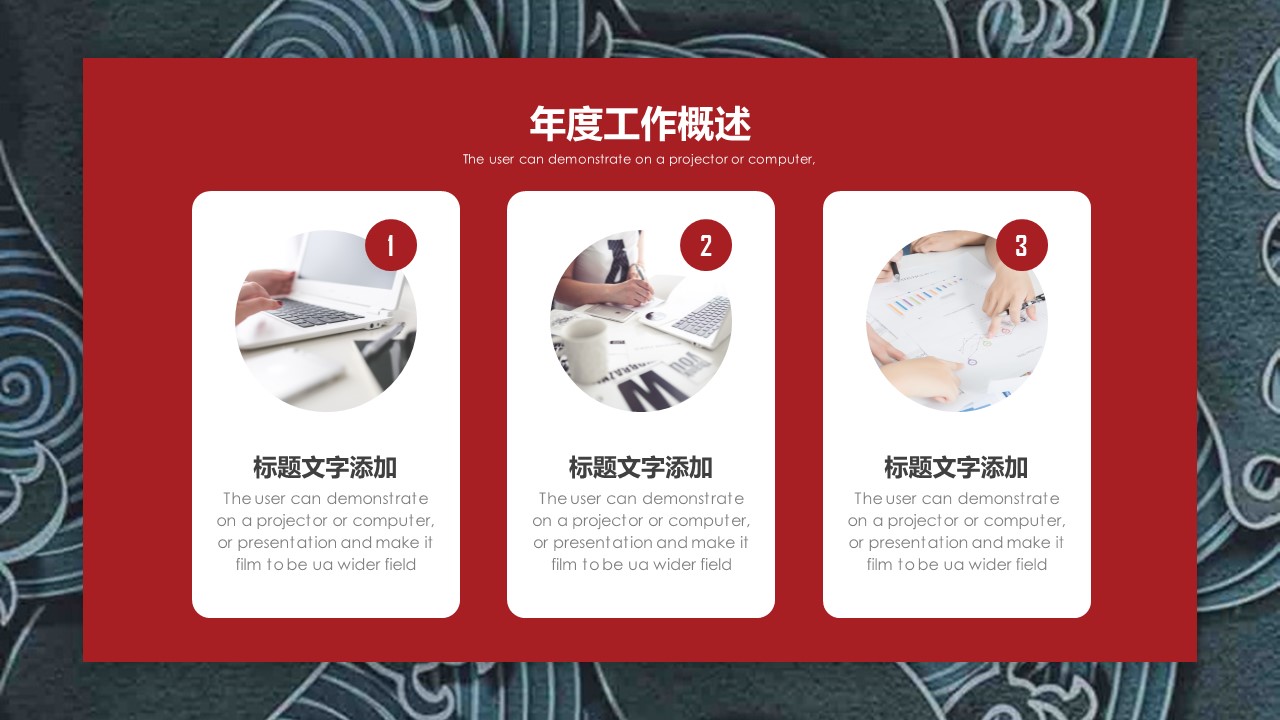 年度工作概述

The user can demonstrate on a projector or computer,

1

标题文字添加

The user can demonstrate on a projector or computer, or presentation and make it film to be ua wider field

2

标题文字添加

The user can demonstrate on a projector or computer, or presentation and make it film to be ua wider field

3

标题文字添加

The user can demonstrate on a projector or computer, or presentation and make it film to be ua wider field