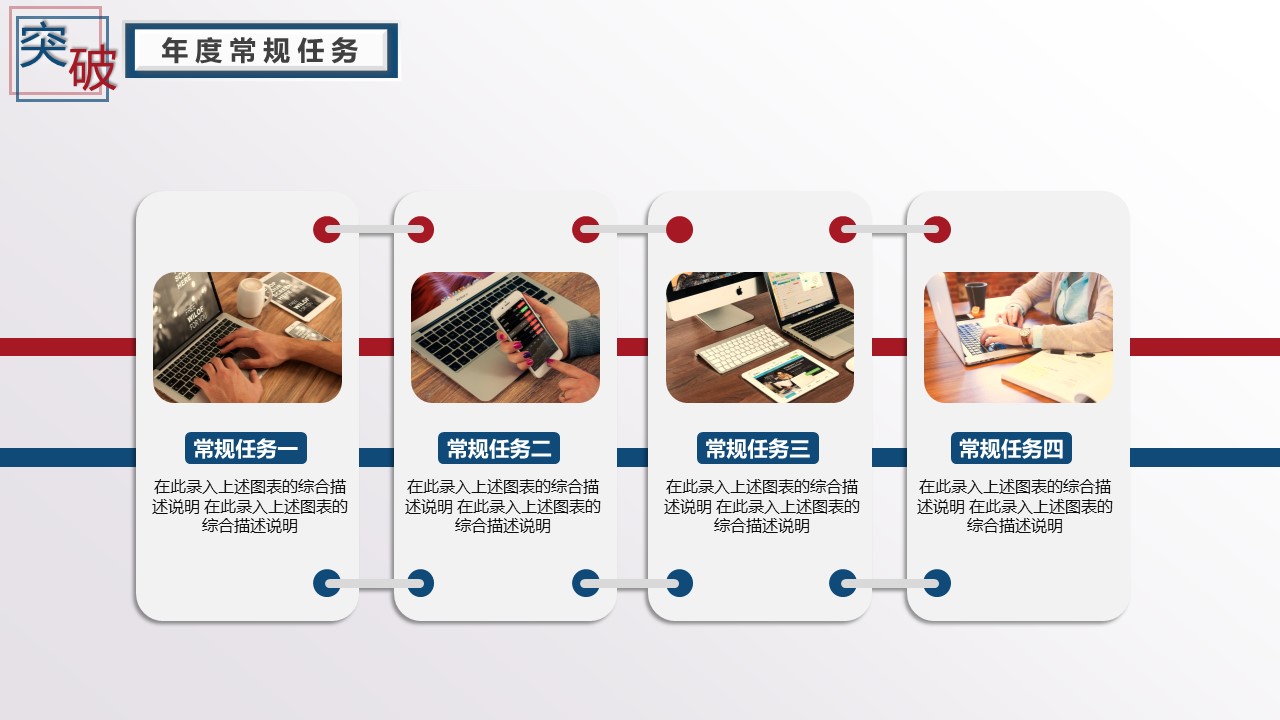 突破

年度常规任务

常规任务一

在此录入上述图表的综合描述说明 在此录入上述图表的综合描述说明

常规任务二

在此录入上述图表的综合描述说明 在此录入上述图表的综合描述说明

常规任务三

在此录入上述图表的综合描述说明 在此录入上述图表的综合描述说明

常规任务四

在此录入上述图表的综合描述说明 在此录入上述图表的综合描述说明