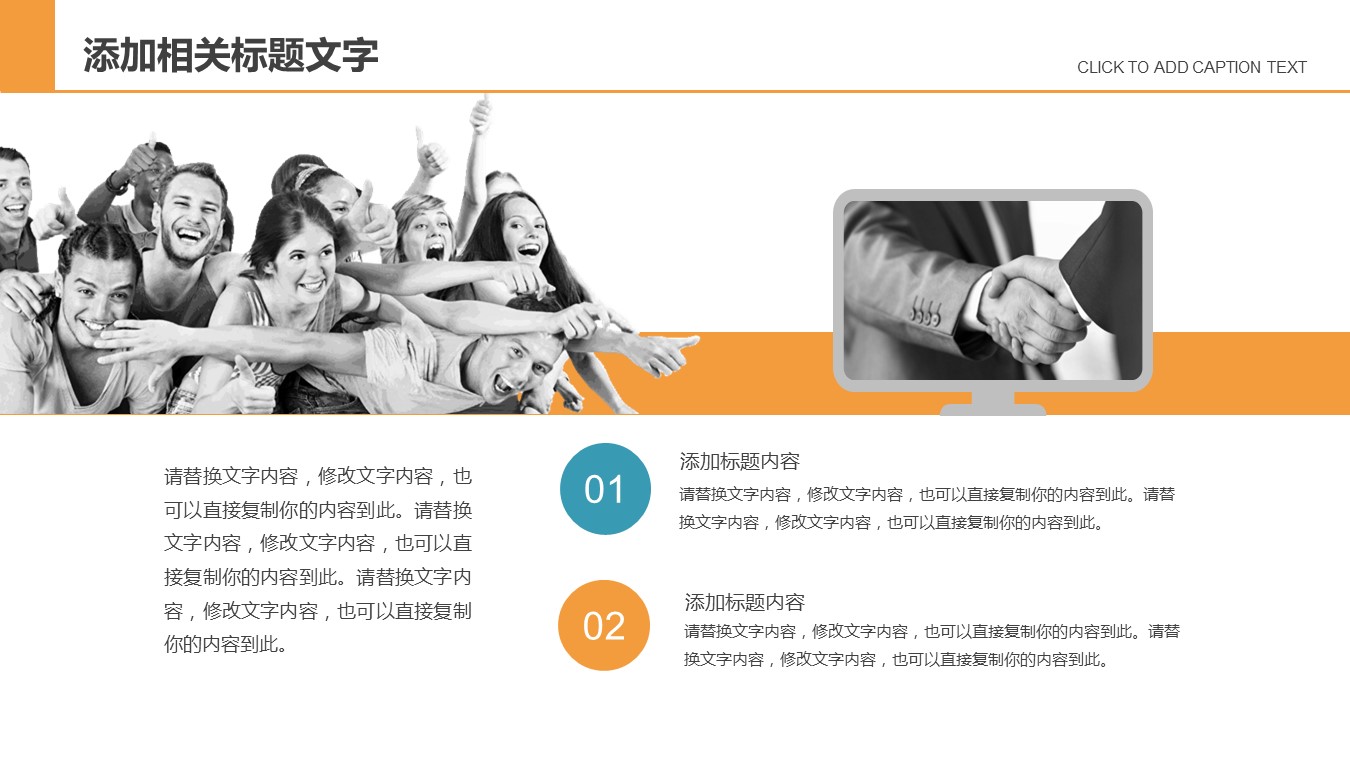 添加相关标题文字

CLICK TO ADD CAPTION TEXT

请替换文字内容，修改文字内容，也可以直接复制你的内容到此。请替换文字内容，修改文字内容，也可以直接复制你的内容到此。请替换文字内容，修改文字内容，也可以直接复制你的内容到此。

01

添加标题内容

请替换文字内容，修改文字内容，也可以直接复制你的内容到此。请替换文字内容，修改文字内容，也可以直接复制你的内容到此。

02

添加标题内容

请替换文字内容，修改文字内容，也可以直接复制你的内容到此。请替换文字内容，修改文字内容，也可以直接复制你的内容到此。