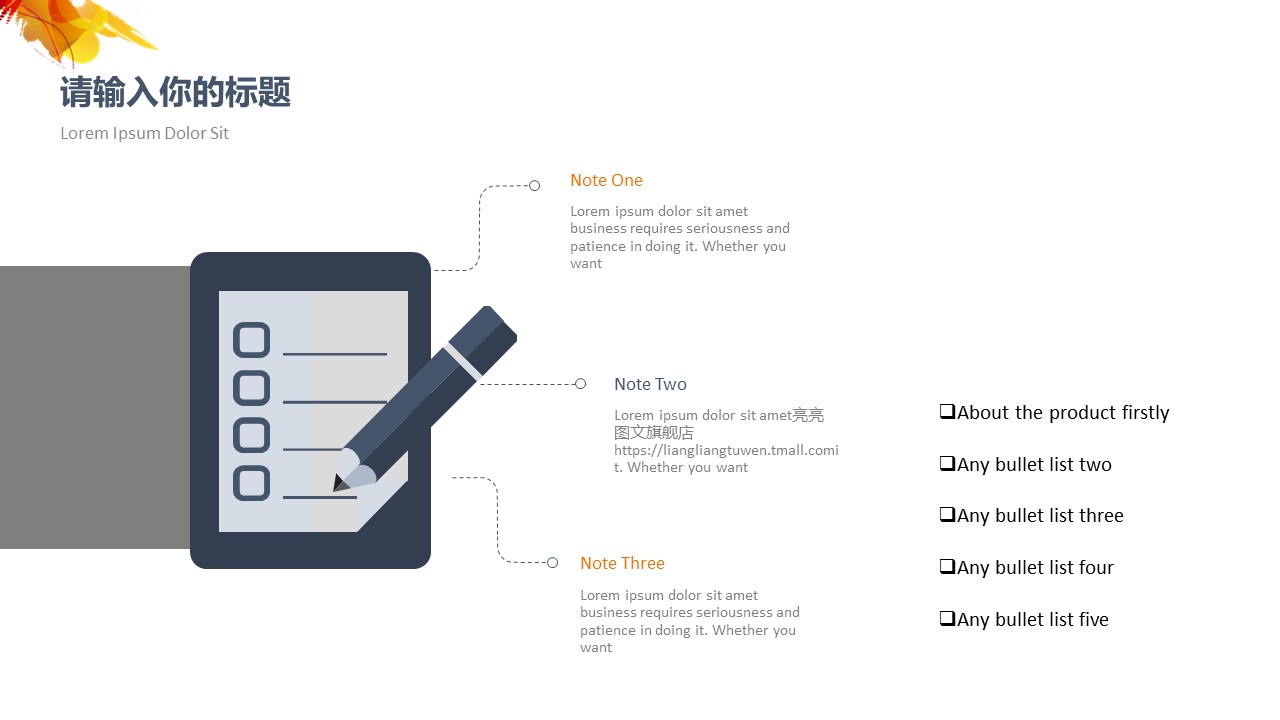 请输入你的标题

Lorem Ipsum Dolor Sit

Note One

Lorem ipsum dolor sit amet business requires seriousness and patience in doing it. Whether you want

Note Two

Lorem ipsum dolor sit amet亮亮图文旗舰店 https://liangliangtuwen.tmall.comit. Whether you want

Note Three

Lorem ipsum dolor sit amet business requires seriousness and patience in doing it. Whether you want

❑About the product firstly

❑Any bullet list two

❑Any bullet list three

❑Any bullet list four

❑Any bullet list five