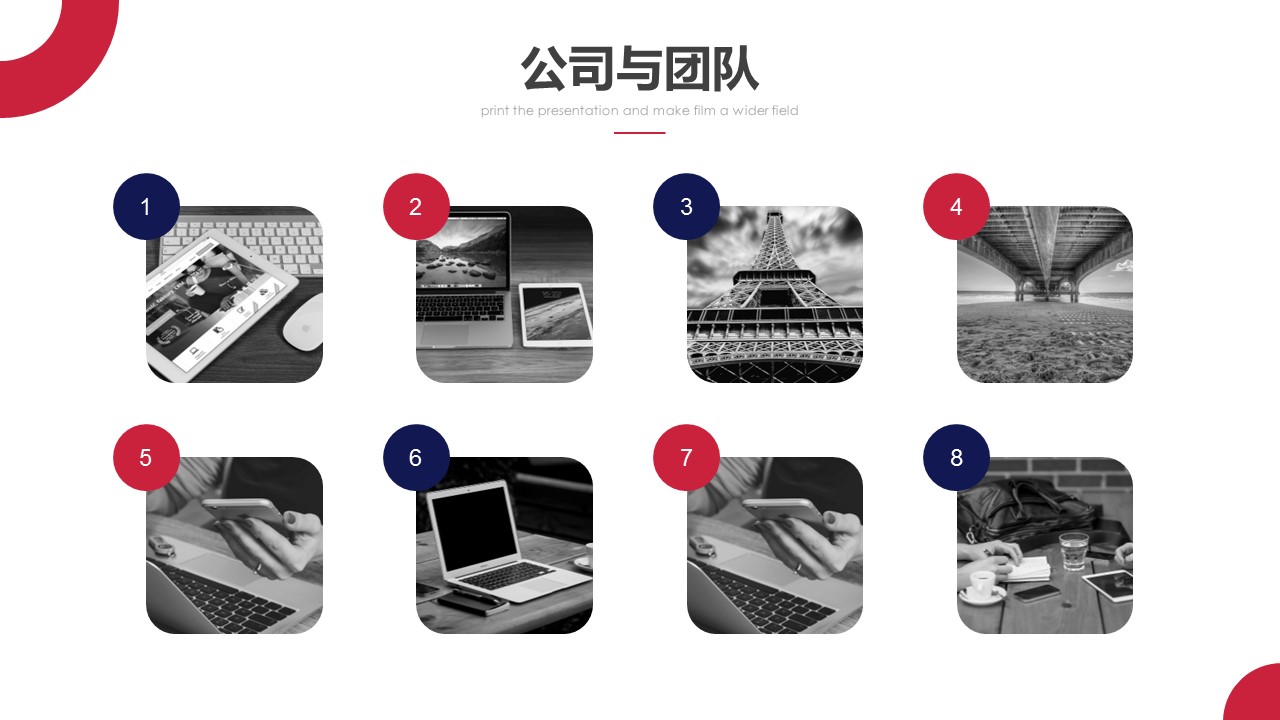 公司与团队

print the presentation and make film a wider field

1

2

3

4

5

6

7

8