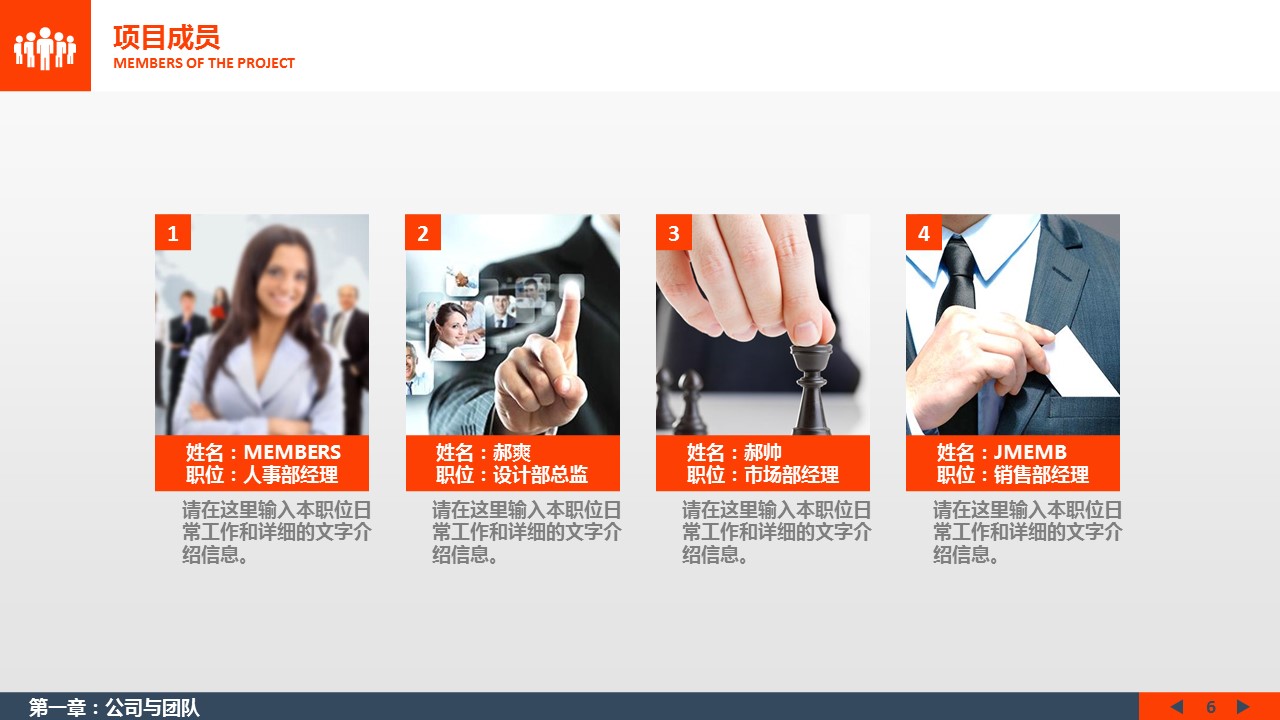 项目成员
MEMBERS OF THE PROJECT

1
姓名：MEMBERS
职位：人事部经理
请在这里输入本职位日常工作和详细的文字介绍信息。

2
姓名：郝爽
职位：设计部总监
请在这里输入本职位日常工作和详细的文字介绍信息。

3
姓名：郝帅
职位：市场部经理
请在这里输入本职位日常工作和详细的文字介绍信息。

4
姓名：JMEMB
职位：销售部经理
请在这里输入本职位日常工作和详细的文字介绍信息。

第一章：公司与团队

6