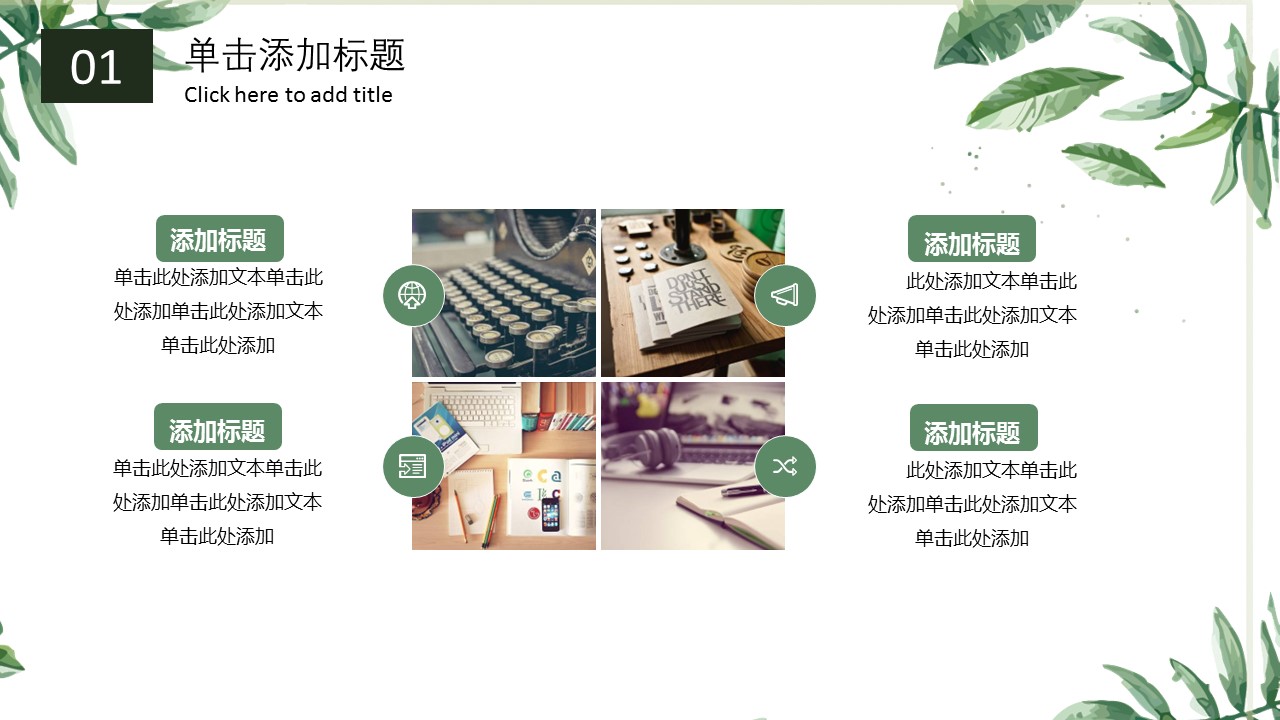 01

单击添加标题
Click here to add title

添加标题
单击此处添加文本单击此处添加单击此处添加文本单击此处添加

添加标题
单击此处添加文本单击此处添加单击此处添加文本单击此处添加

DON'T JUST STAND THERE

添加标题
此处添加文本单击此处添加单击此处添加文本单击此处添加

添加标题
此处添加文本单击此处添加单击此处添加文本单击此处添加