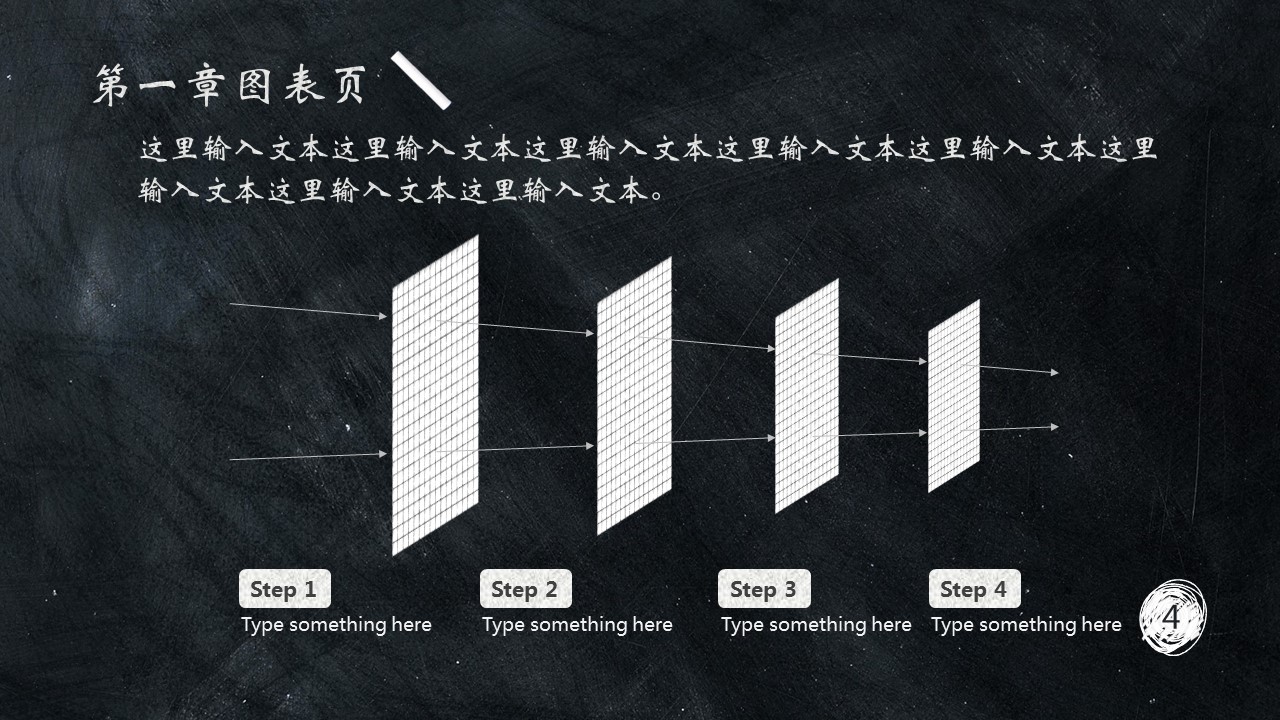 第一章图表页

这里输入文本这里输入文本这里输入文本这里输入文本这里输入文本这里输入文本这里输入文本这里输入文本。

Step 1
Type something here

Step 2
Type something here

Step 3
Type something here

Step 4
Type something here

4