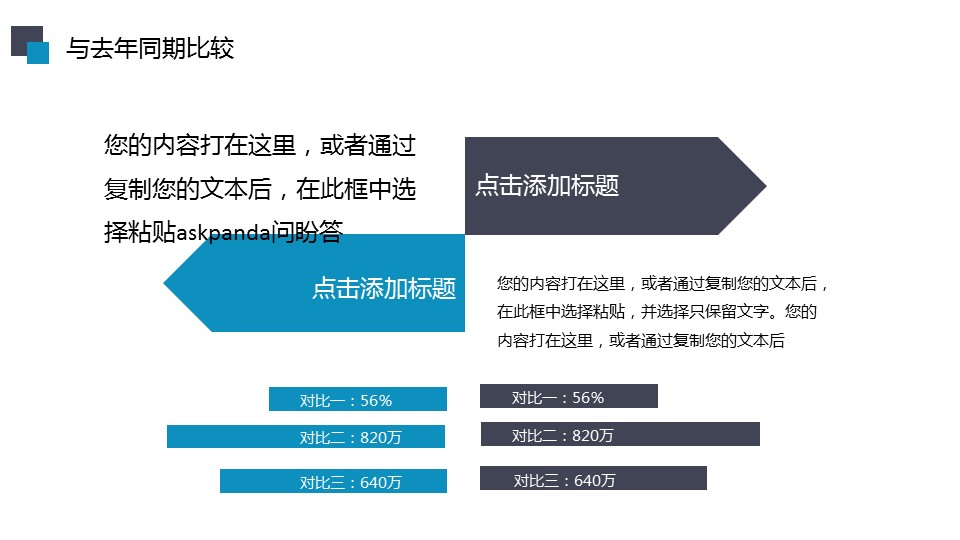 与去年同期比较

您的内容打在这里，或者通过复制您的文本后，在此框中选择粘贴askpanda问盼答

点击添加标题

点击添加标题

您的内容打在这里，或者通过复制您的文本后，在此框中选择粘贴，并选择只保留文字。您的内容打在这里，或者通过复制您的文本后

对比一：56%

对比二：820万

对比三：640万

对比一：56%

对比二：820万

对比三：640万