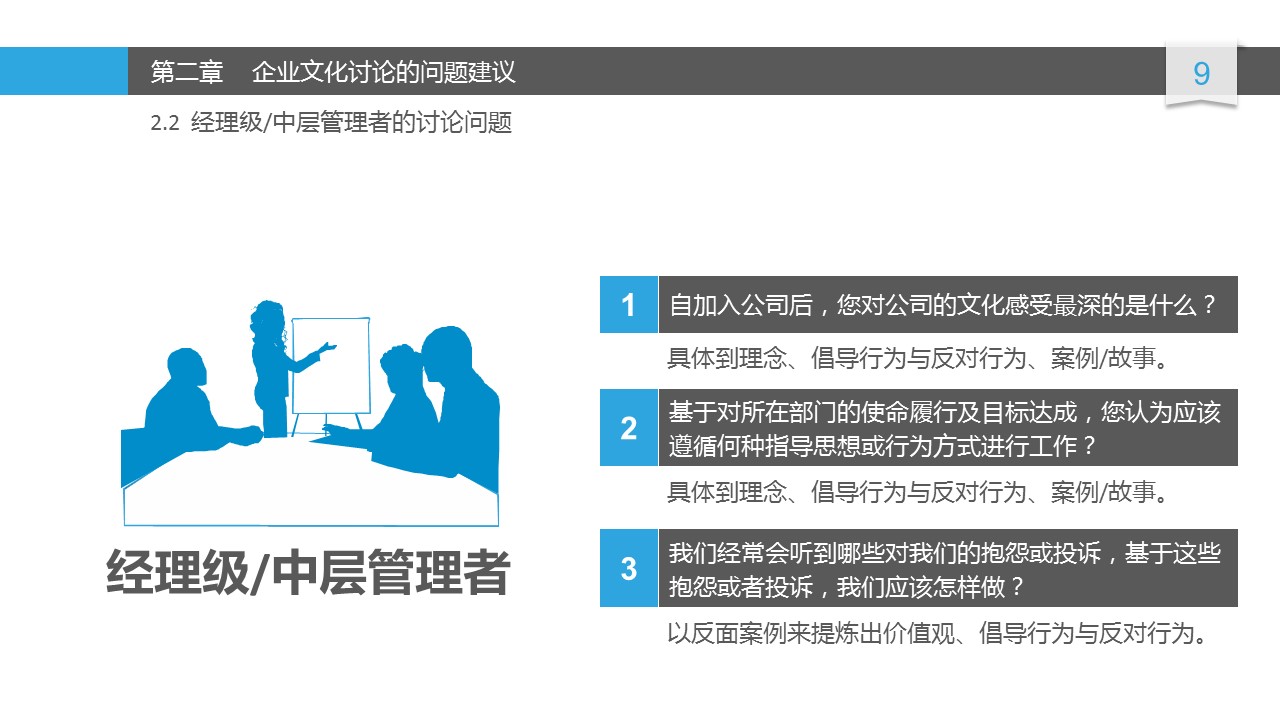 第二章　企业文化讨论的问题建议

9

2.2 经理级/中层管理者的讨论问题

经理级/中层管理者

1 自加入公司后，您对公司的文化感受最深的是什么？

具体到理念、倡导行为与反对行为、案例/故事。

2 基于对所在部门的使命履行及目标达成，您认为应该遵循何种指导思想或行为方式进行工作？

具体到理念、倡导行为与反对行为、案例/故事。

3 我们经常会听到哪些对我们的抱怨或投诉，基于这些抱怨或者投诉，我们应该怎样做？

以反面案例来提炼出价值观、倡导行为与反对行为。