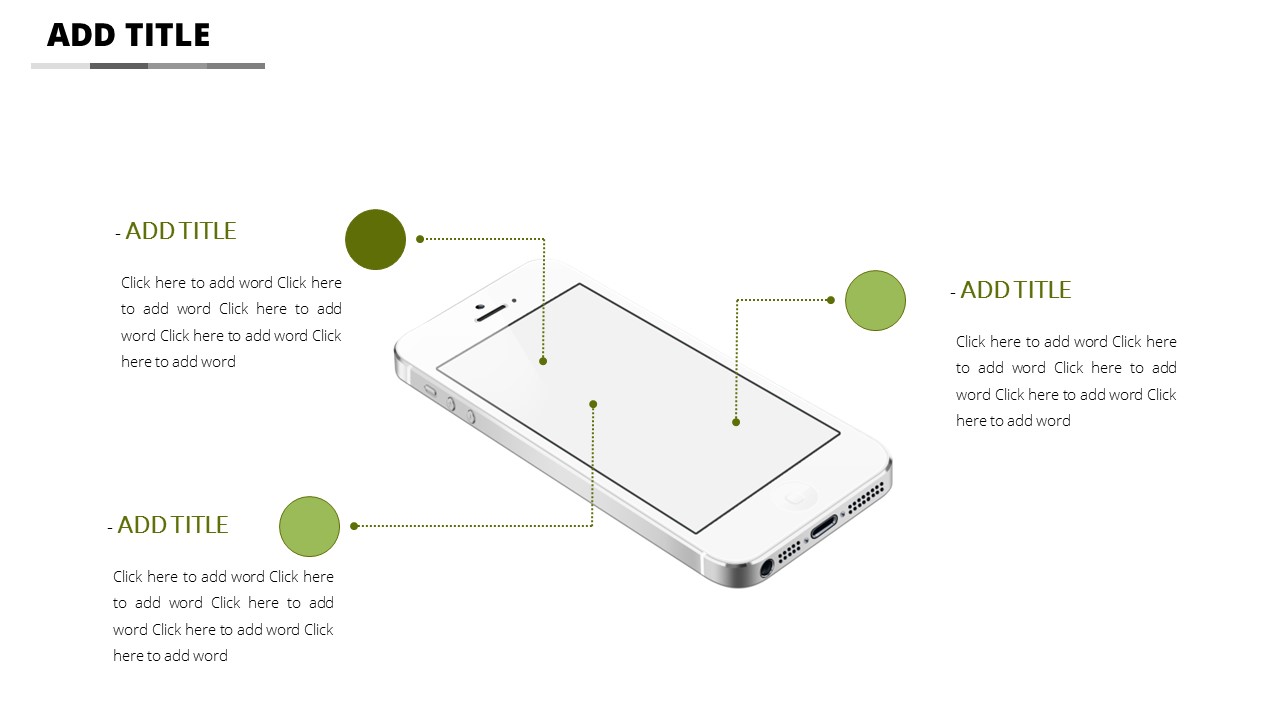 ADD TITLE

- ADD TITLE

Click here to add word Click here to add word Click here to add word Click here to add word Click here to add word

- ADD TITLE

Click here to add word Click here to add word Click here to add word Click here to add word Click here to add word

- ADD TITLE

Click here to add word Click here to add word Click here to add word Click here to add word Click here to add word