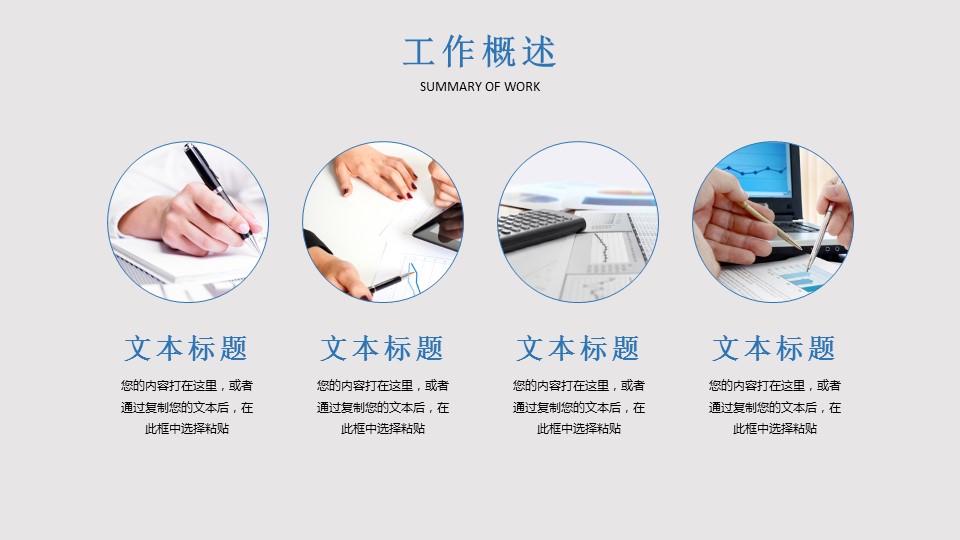 工作概述

SUMMARY OF WORK

文本标题

您的内容打在这里，或者通过复制您的文本后，在此框中选择粘贴

文本标题

您的内容打在这里，或者通过复制您的文本后，在此框中选择粘贴

文本标题

您的内容打在这里，或者通过复制您的文本后，在此框中选择粘贴

文本标题

您的内容打在这里，或者通过复制您的文本后，在此框中选择粘贴