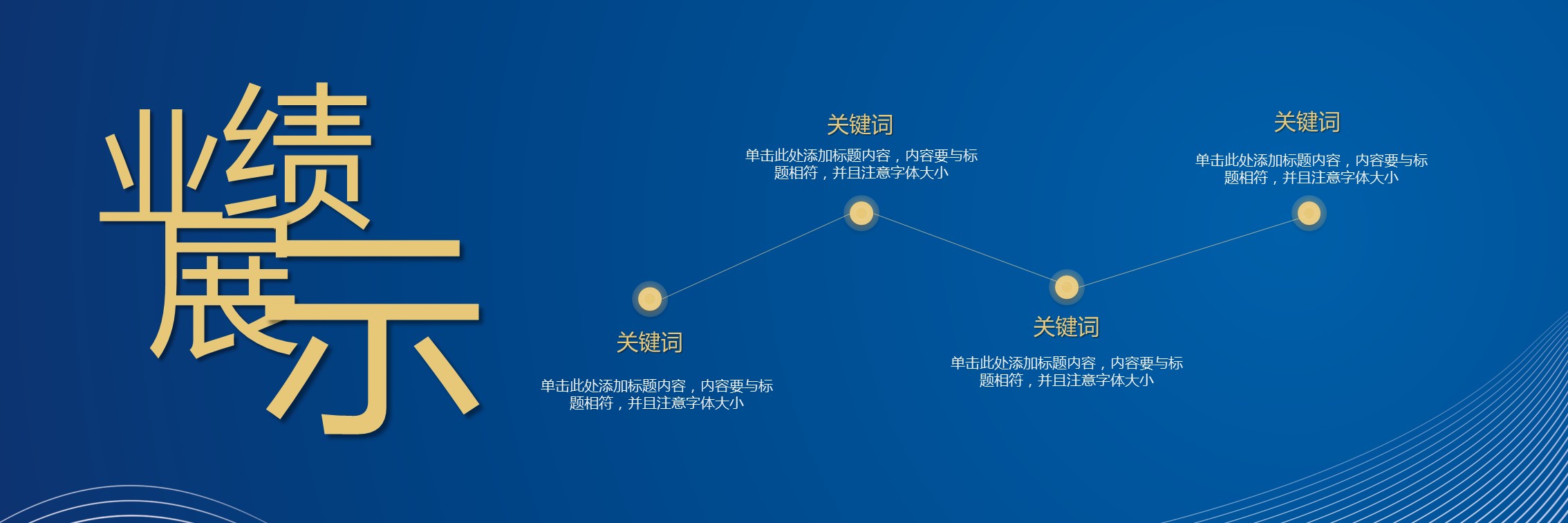 业绩展示

关键词

单击此处添加标题内容，内容要与标题相符，并且注意字体大小

关键词

单击此处添加标题内容，内容要与标题相符，并且注意字体大小

关键词

单击此处添加标题内容，内容要与标题相符，并且注意字体大小

关键词

单击此处添加标题内容，内容要与标题相符，并且注意字体大小