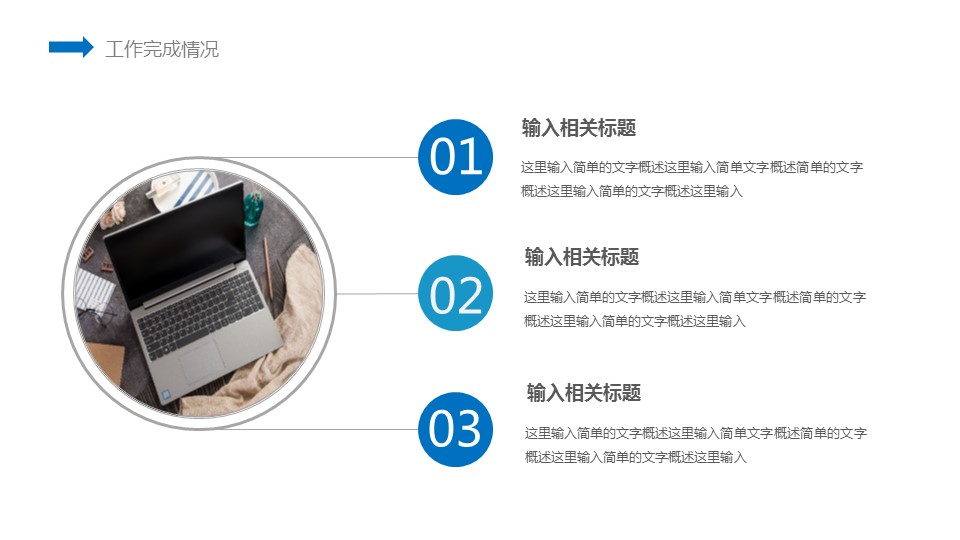 工作完成情况

01

输入相关标题

这里输入简单的文字概述这里输入简单文字概述简单的文字概述这里输入简单的文字概述这里输入

02

输入相关标题

这里输入简单的文字概述这里输入简单文字概述简单的文字概述这里输入简单的文字概述这里输入

03

输入相关标题

这里输入简单的文字概述这里输入简单文字概述简单的文字概述这里输入简单的文字概述这里输入