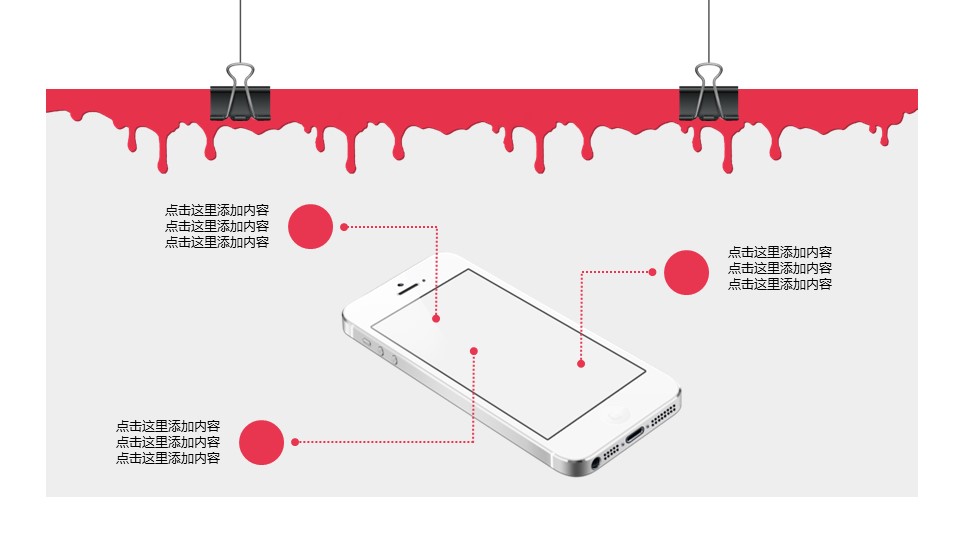 点击这里添加内容
点击这里添加内容
点击这里添加内容

点击这里添加内容
点击这里添加内容
点击这里添加内容

点击这里添加内容
点击这里添加内容
点击这里添加内容