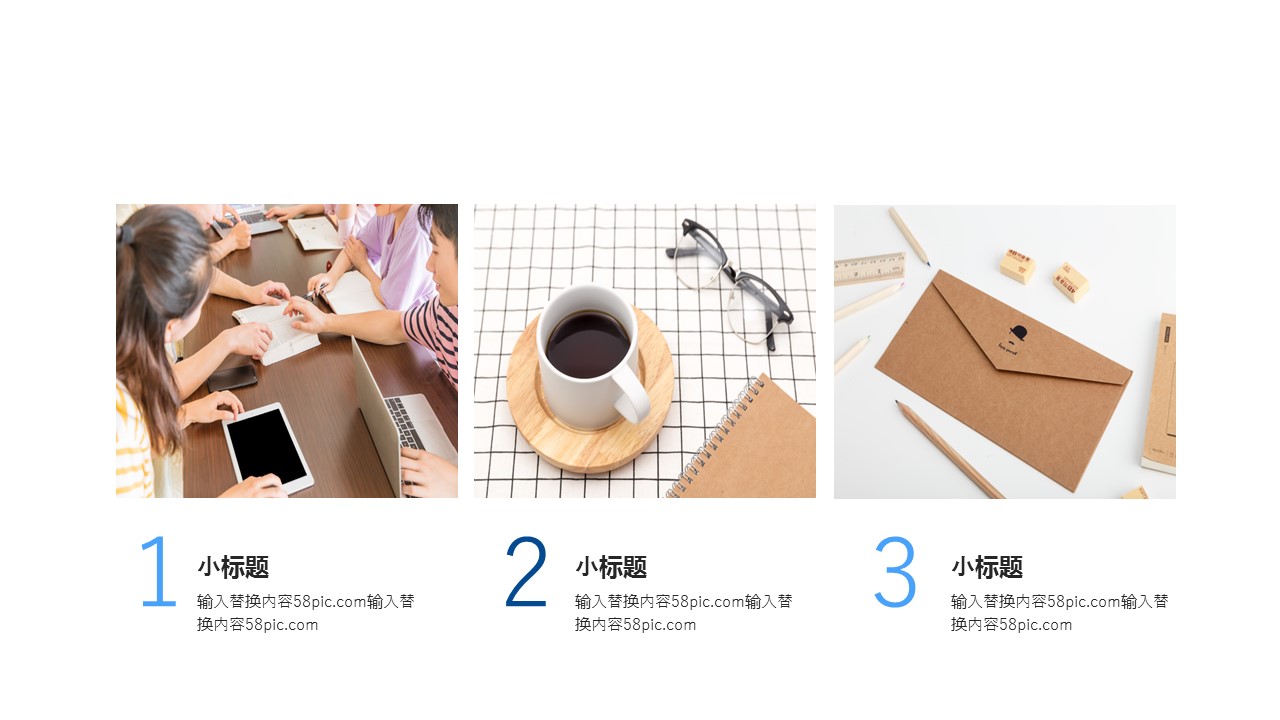 1

小标题

输入替换内容58pic.com输入替换内容58pic.com

2

小标题

输入替换内容58pic.com输入替换内容58pic.com

3

小标题

输入替换内容58pic.com输入替换内容58pic.com