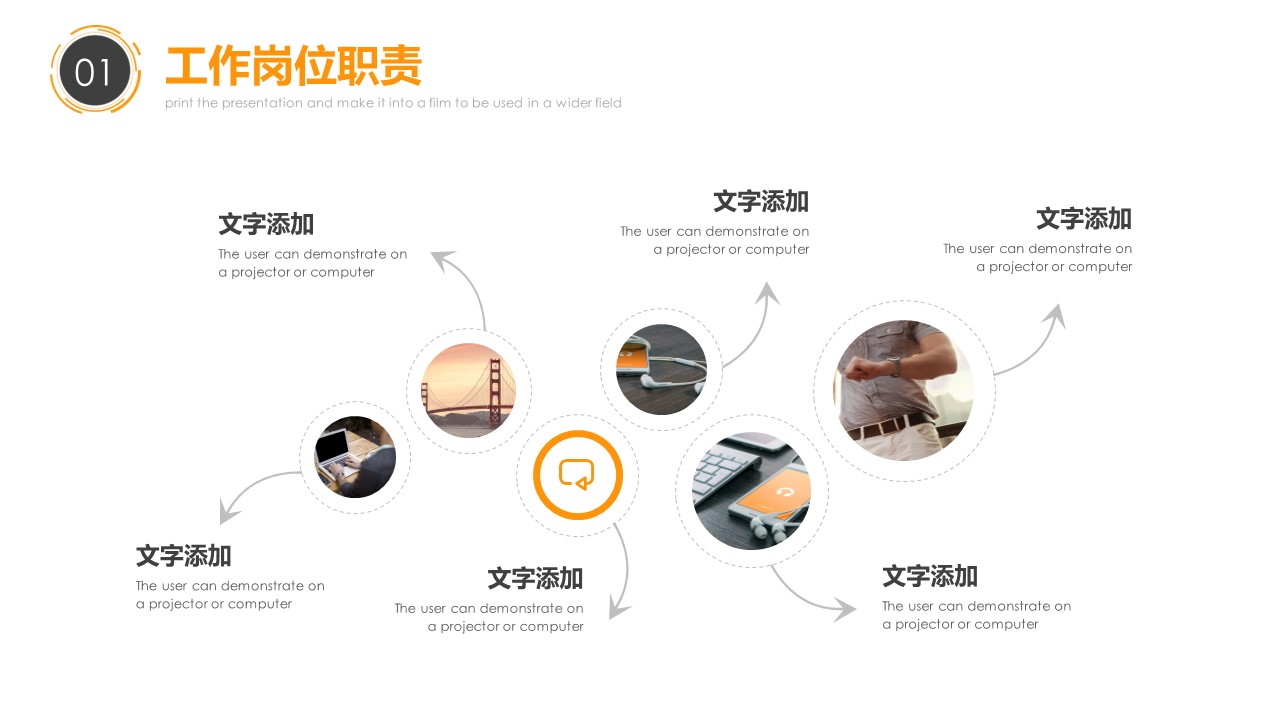 01

工作岗位职责

print the presentation and make it into a film to be used in a wider field

文字添加

The user can demonstrate on a projector or computer

文字添加

The user can demonstrate on a projector or computer

文字添加

The user can demonstrate on a projector or computer

文字添加

The user can demonstrate on a projector or computer

文字添加

The user can demonstrate on a projector or computer

文字添加

The user can demonstrate on a projector or computer