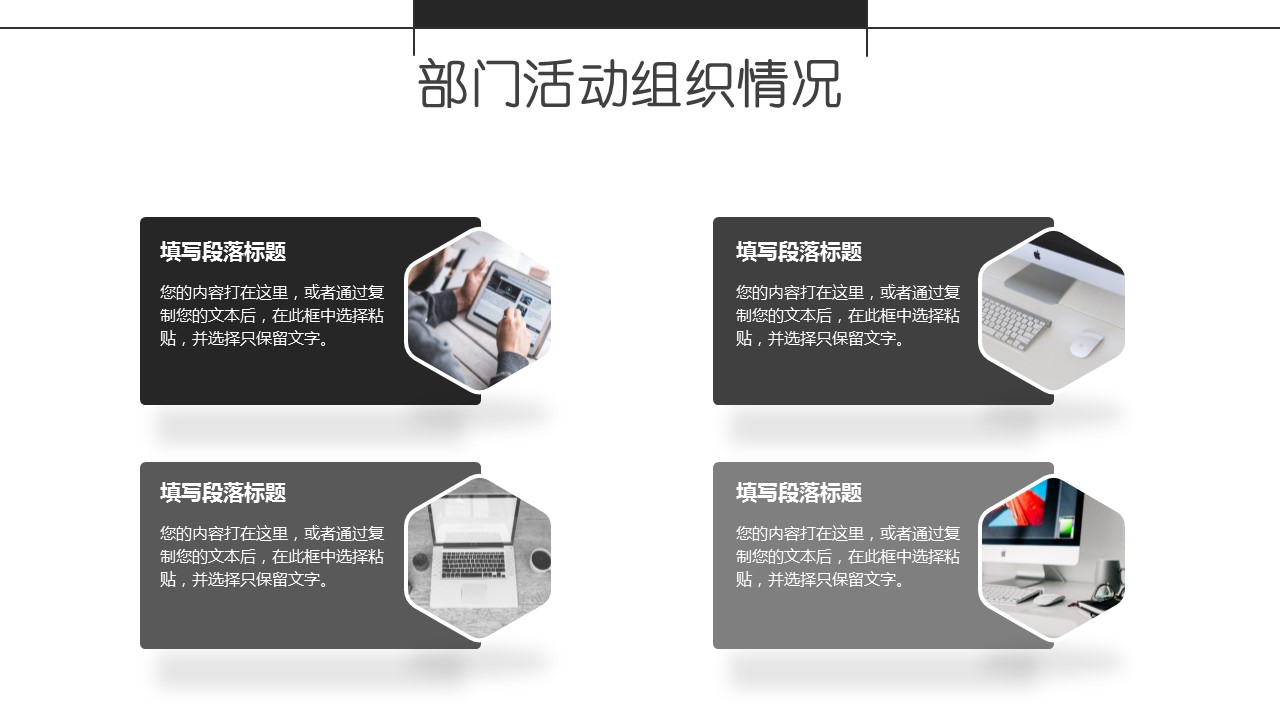 部门活动组织情况

填写段落标题

您的内容打在这里，或者通过复制您的文本后，在此框中选择粘贴，并选择只保留文字。

填写段落标题

您的内容打在这里，或者通过复制您的文本后，在此框中选择粘贴，并选择只保留文字。

填写段落标题

您的内容打在这里，或者通过复制您的文本后，在此框中选择粘贴，并选择只保留文字。

填写段落标题

您的内容打在这里，或者通过复制您的文本后，在此框中选择粘贴，并选择只保留文字。