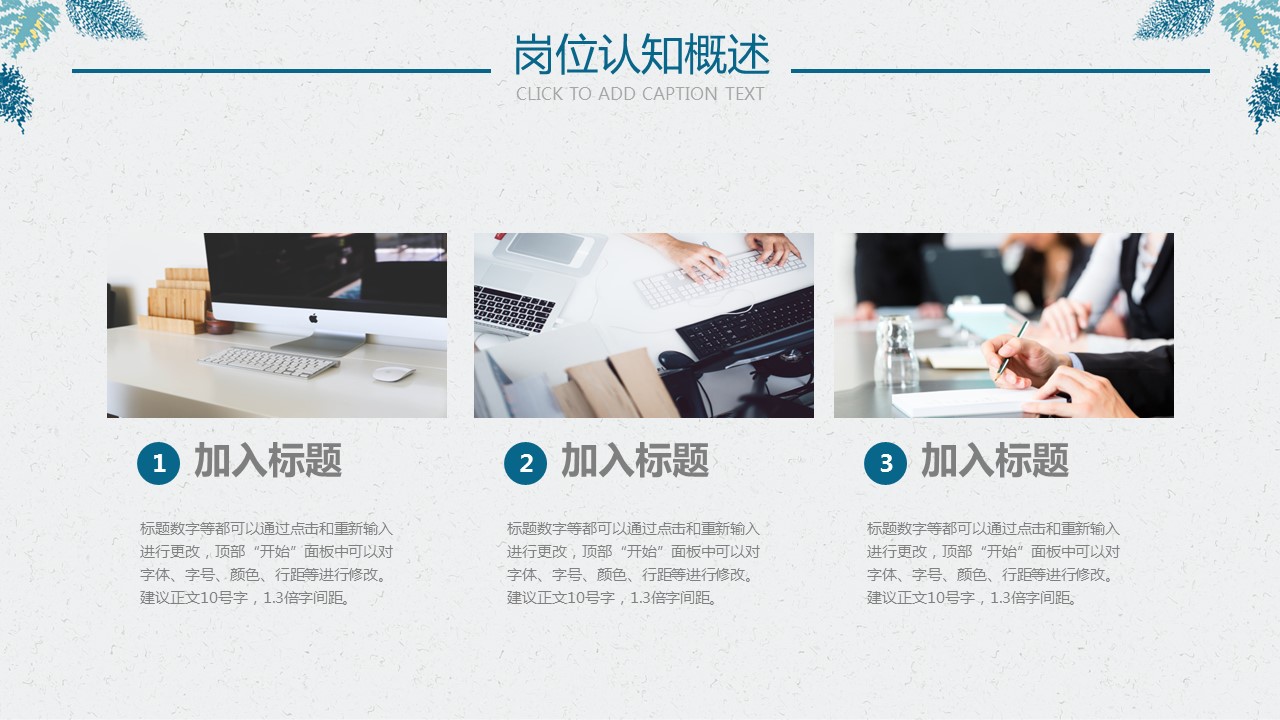 岗位认知概述
CLICK TO ADD CAPTION TEXT

1 加入标题

标题数字等都可以通过点击和重新输入进行更改，顶部“开始”面板中可以对字体、字号、颜色、行距等进行修改。建议正文10号字，1.3倍字间距。

2 加入标题

标题数字等都可以通过点击和重新输入进行更改，顶部“开始”面板中可以对字体、字号、颜色、行距等进行修改。建议正文10号字，1.3倍字间距。

3 加入标题

标题数字等都可以通过点击和重新输入进行更改，顶部“开始”面板中可以对字体、字号、颜色、行距等进行修改。建议正文10号字，1.3倍字间距。