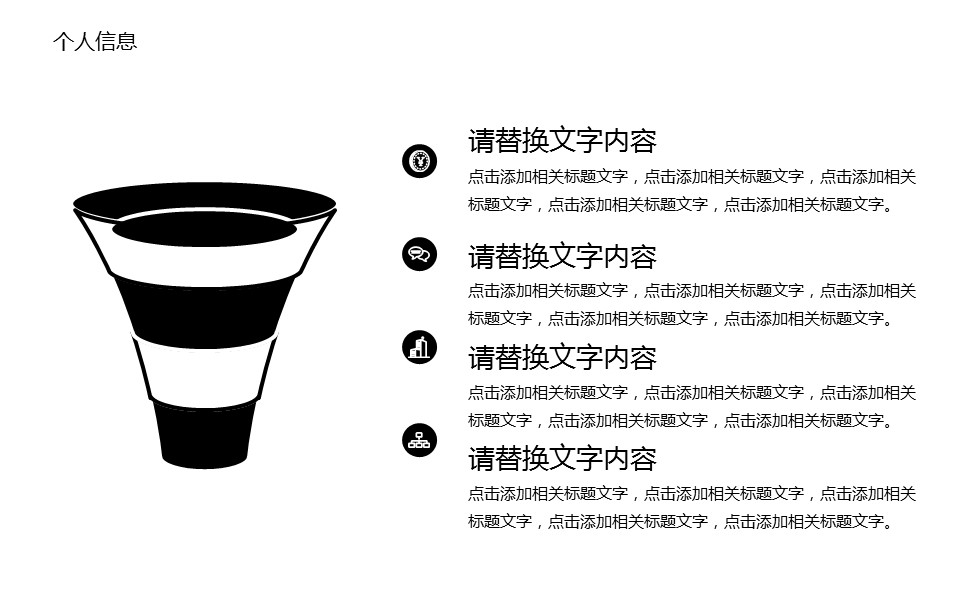 个人信息

请替换文字内容

点击添加相关标题文字，点击添加相关标题文字，点击添加相关标题文字，点击添加相关标题文字，点击添加相关标题文字。

请替换文字内容

点击添加相关标题文字，点击添加相关标题文字，点击添加相关标题文字，点击添加相关标题文字，点击添加相关标题文字。

请替换文字内容

点击添加相关标题文字，点击添加相关标题文字，点击添加相关标题文字，点击添加相关标题文字，点击添加相关标题文字。

请替换文字内容

点击添加相关标题文字，点击添加相关标题文字，点击添加相关标题文字，点击添加相关标题文字，点击添加相关标题文字。