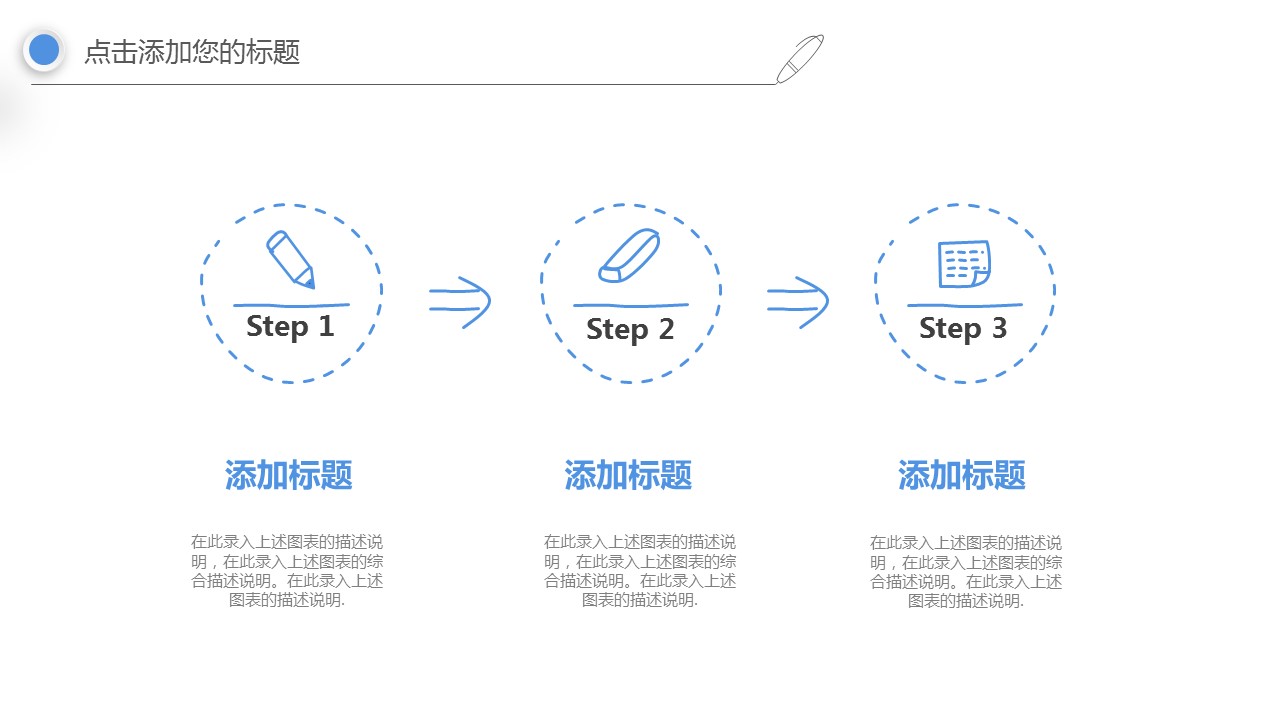 点击添加您的标题

Step 1

Step 2

Step 3

添加标题

在此录入上述图表的描述说明，在此录入上述图表的综合描述说明。在此录入上述图表的描述说明.

添加标题

在此录入上述图表的描述说明，在此录入上述图表的综合描述说明。在此录入上述图表的描述说明.

添加标题

在此录入上述图表的描述说明，在此录入上述图表的综合描述说明。在此录入上述图表的描述说明.