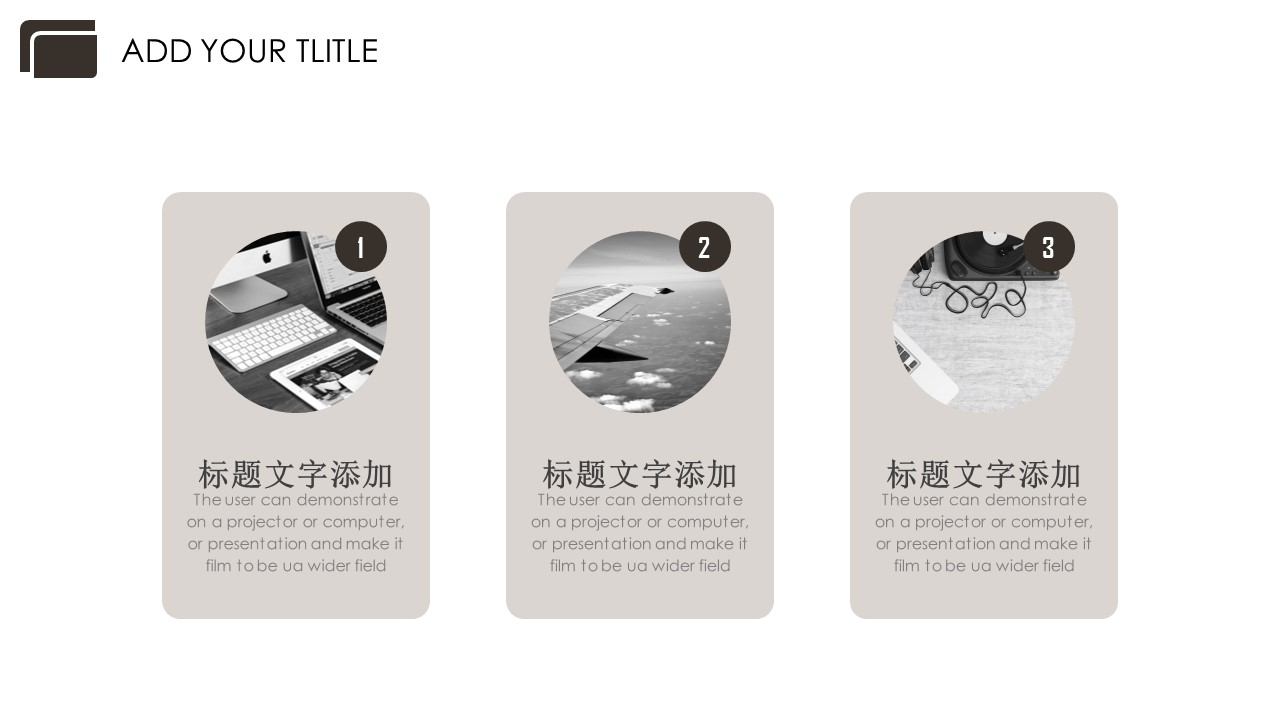 ADD YOUR TLITLE

1

标题文字添加
The user can demonstrate on a projector or computer, or presentation and make it film to be ua wider field

2

标题文字添加
The user can demonstrate on a projector or computer, or presentation and make it film to be ua wider field

3

标题文字添加
The user can demonstrate on a projector or computer, or presentation and make it film to be ua wider field