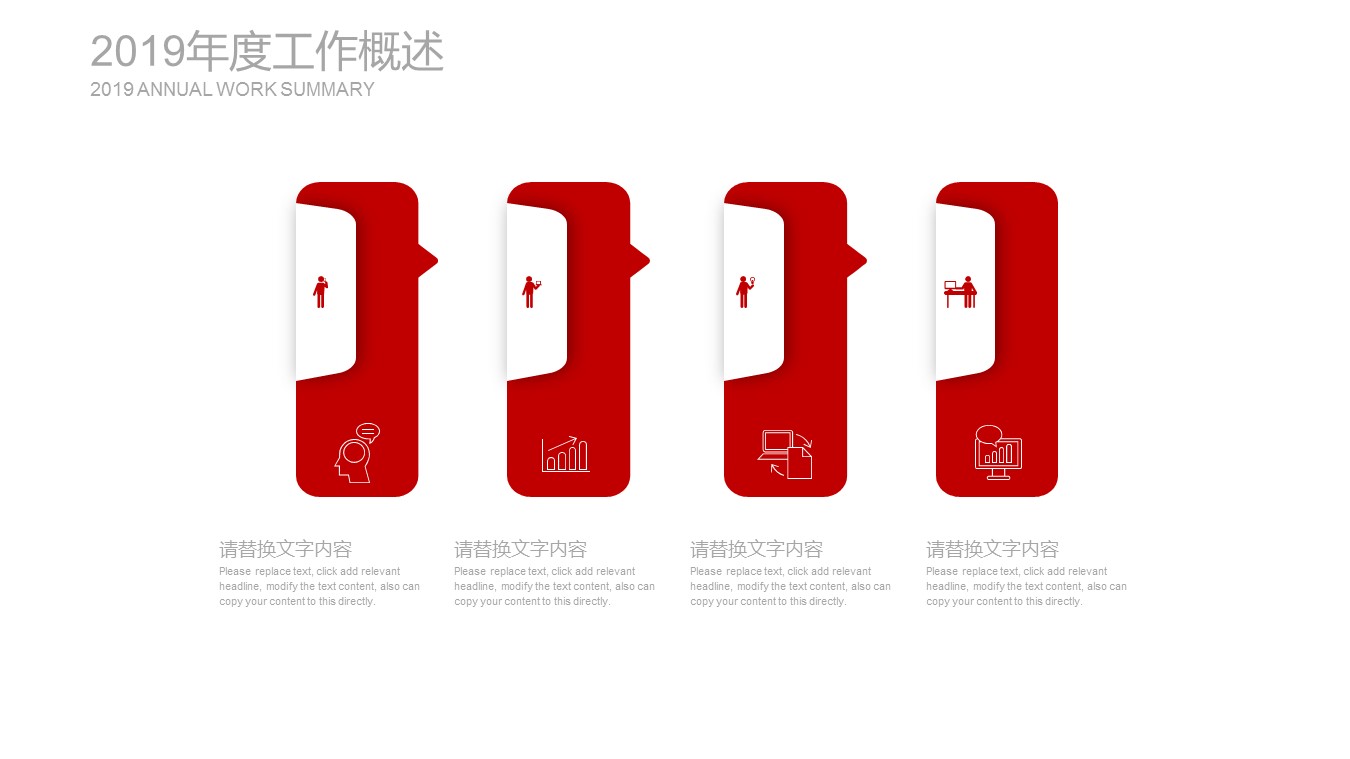 2019年度工作概述
2019 ANNUAL WORK SUMMARY

请替换文字内容
Please replace text, click add relevant headline, modify the text content, also can copy your content to this directly.

请替换文字内容
Please replace text, click add relevant headline, modify the text content, also can copy your content to this directly.

请替换文字内容
Please replace text, click add relevant headline, modify the text content, also can copy your content to this directly.

请替换文字内容
Please replace text, click add relevant headline, modify the text content, also can copy your content to this directly.