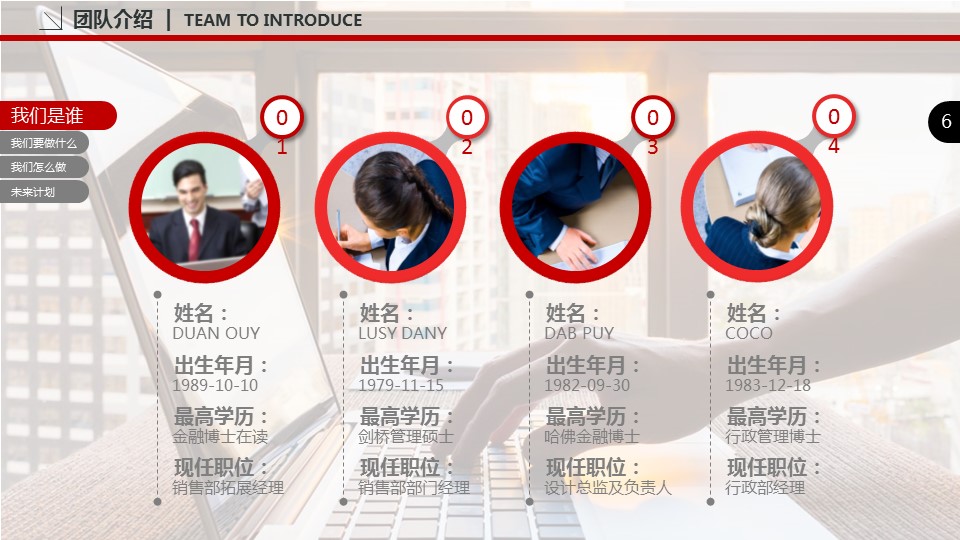 团队介绍 | TEAM TO INTRODUCE

我们是谁
我们要做什么
我们怎么做
未来计划

6

01
姓名：
DUAN OUY
出生年月：
1989-10-10
最高学历：
金融博士在读
现任职位：
销售部拓展经理

02
姓名：
LUSY DANY
出生年月：
1979-11-15
最高学历：
剑桥管理硕士
现任职位：
销售部部门经理

03
姓名：
DAB PUY
出生年月：
1982-09-30
最高学历：
哈佛金融博士
现任职位：
设计总监及负责人

04
姓名：
COCO
出生年月：
1983-12-18
最高学历：
行政管理博士
现任职位：
行政部经理