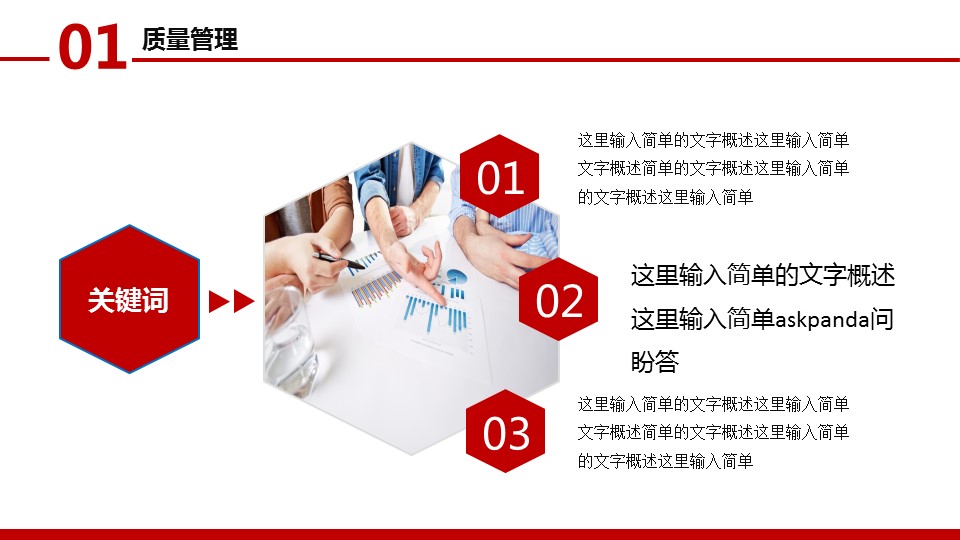 01 质量管理

关键词

01

这里输入简单的文字概述这里输入简单文字概述简单的文字概述这里输入简单的文字概述这里输入简单

02

这里输入简单的文字概述这里输入简单askpanda问盼答

03

这里输入简单的文字概述这里输入简单文字概述简单的文字概述这里输入简单的文字概述这里输入简单