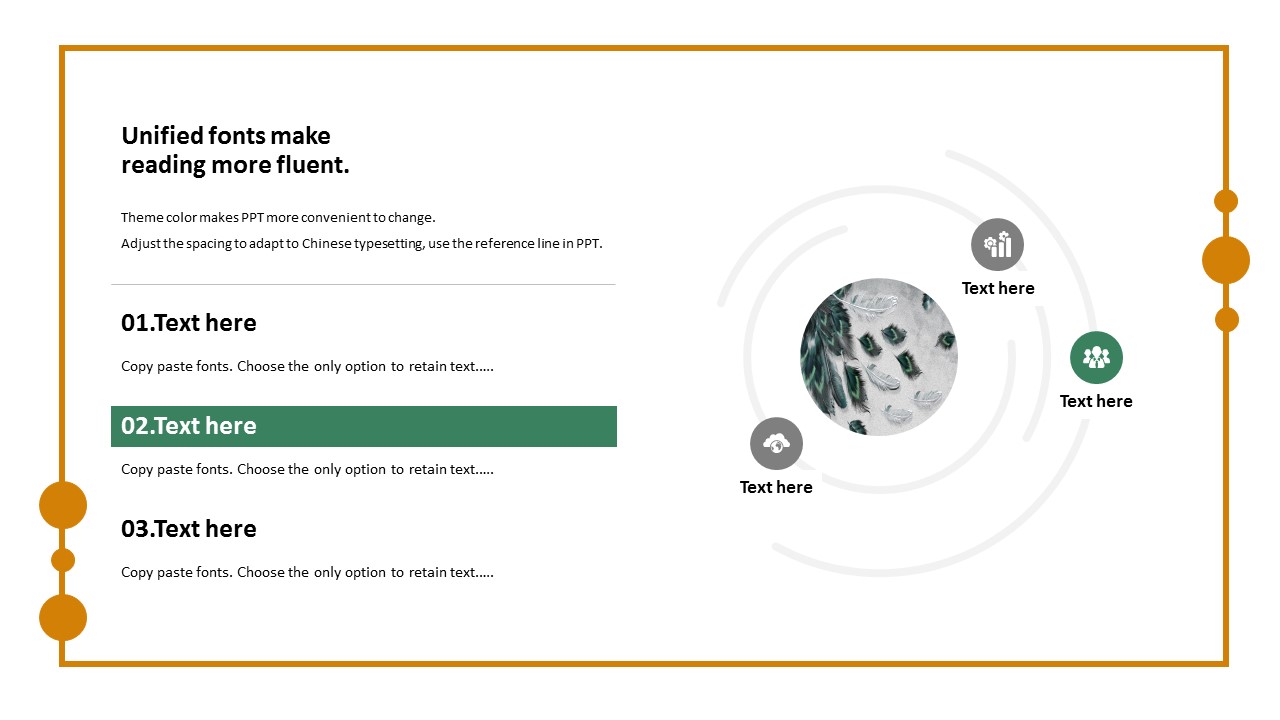 Unified fonts make reading more fluent.

Theme color makes PPT more convenient to change.
Adjust the spacing to adapt to Chinese typesetting, use the reference line in PPT.

01.Text here

Copy paste fonts. Choose the only option to retain text.....

02.Text here

Copy paste fonts. Choose the only option to retain text.....

03.Text here

Copy paste fonts. Choose the only option to retain text.....

Text here

Text here

Text here