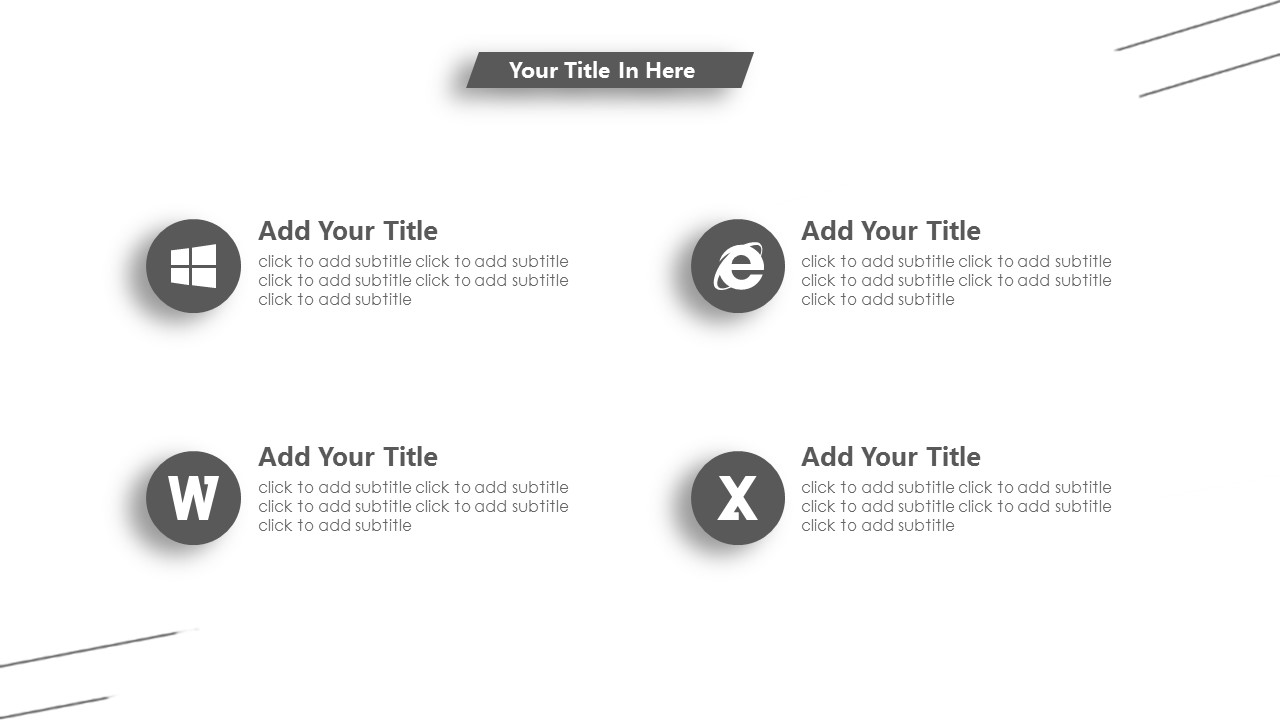 Your Title In Here

Add Your Title

click to add subtitle click to add subtitle click to add subtitle click to add subtitle click to add subtitle

Add Your Title

click to add subtitle click to add subtitle click to add subtitle click to add subtitle click to add subtitle

W

Add Your Title

click to add subtitle click to add subtitle click to add subtitle click to add subtitle click to add subtitle

X

Add Your Title

click to add subtitle click to add subtitle click to add subtitle click to add subtitle click to add subtitle