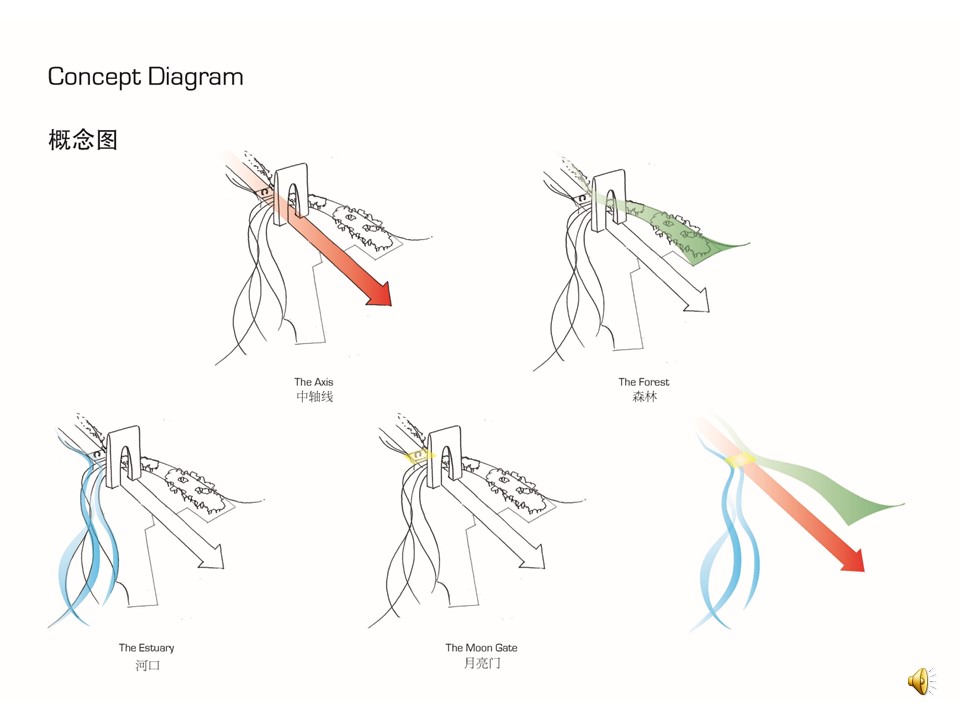 Concept Diagram

概念图

The Axis
中轴线

The Forest
森林

The Estuary
河口

The Moon Gate
月亮门