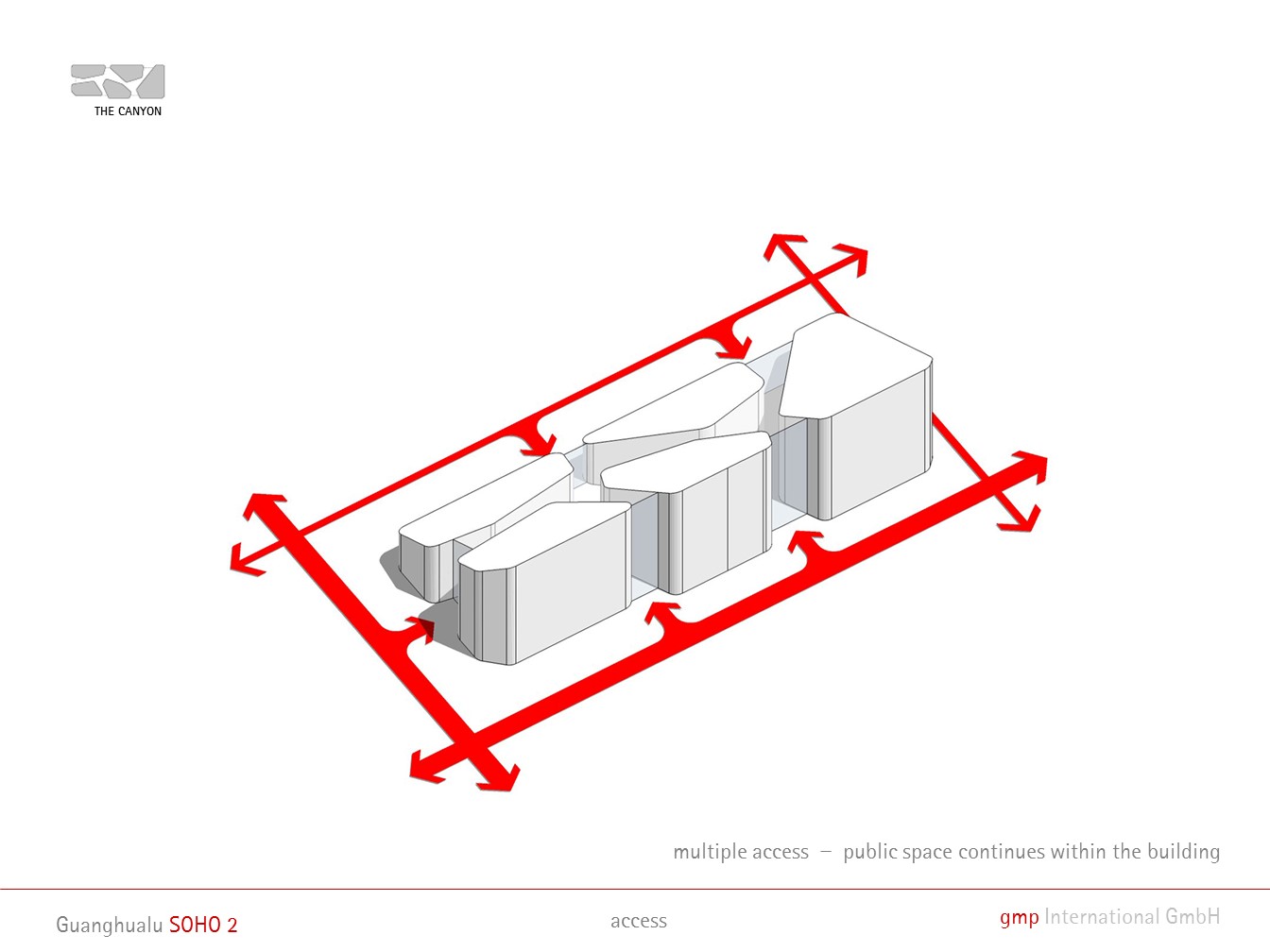 THE CANYON

multiple access – public space continues within the building

Guanghualu SOHO 2

access

gmp International GmbH