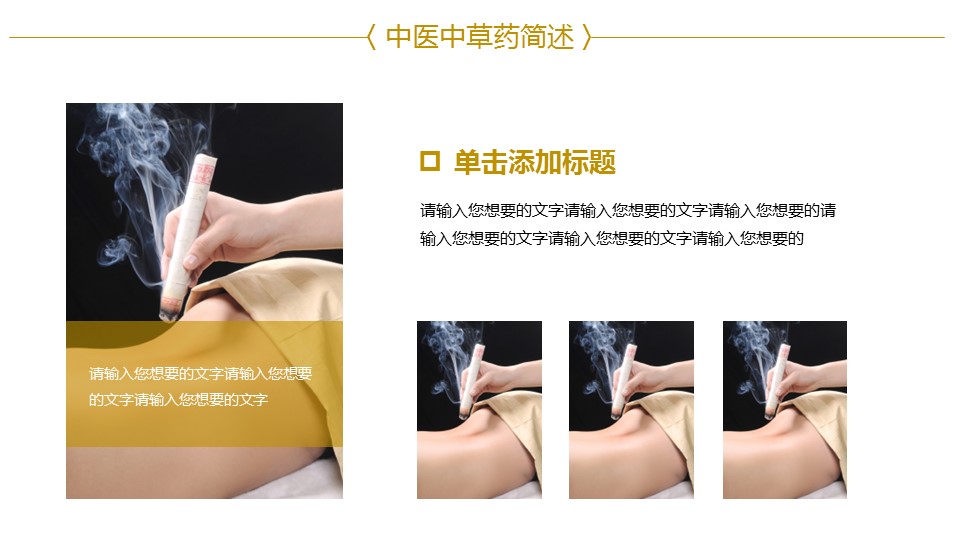 〈 中医中草药简述 〉

请输入您想要的文字请输入您想要的文字请输入您想要的文字

单击添加标题

请输入您想要的文字请输入您想要的文字请输入您想要的请输入您想要的文字请输入您想要的文字请输入您想要的