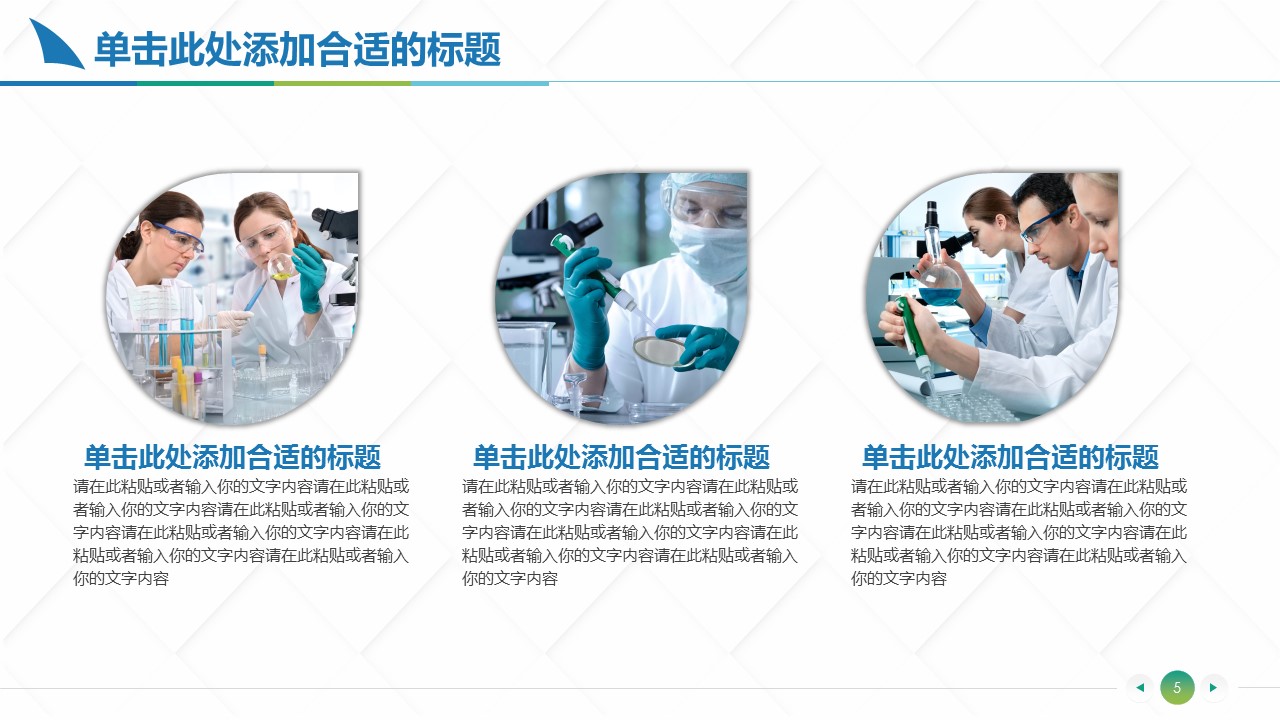 单击此处添加合适的标题

单击此处添加合适的标题

请在此粘贴或者输入你的文字内容请在此粘贴或者输入你的文字内容请在此粘贴或者输入你的文字内容请在此粘贴或者输入你的文字内容请在此粘贴或者输入你的文字内容请在此粘贴或者输入你的文字内容

单击此处添加合适的标题

请在此粘贴或者输入你的文字内容请在此粘贴或者输入你的文字内容请在此粘贴或者输入你的文字内容请在此粘贴或者输入你的文字内容请在此粘贴或者输入你的文字内容请在此粘贴或者输入你的文字内容

单击此处添加合适的标题

请在此粘贴或者输入你的文字内容请在此粘贴或者输入你的文字内容请在此粘贴或者输入你的文字内容请在此粘贴或者输入你的文字内容请在此粘贴或者输入你的文字内容请在此粘贴或者输入你的文字内容

5