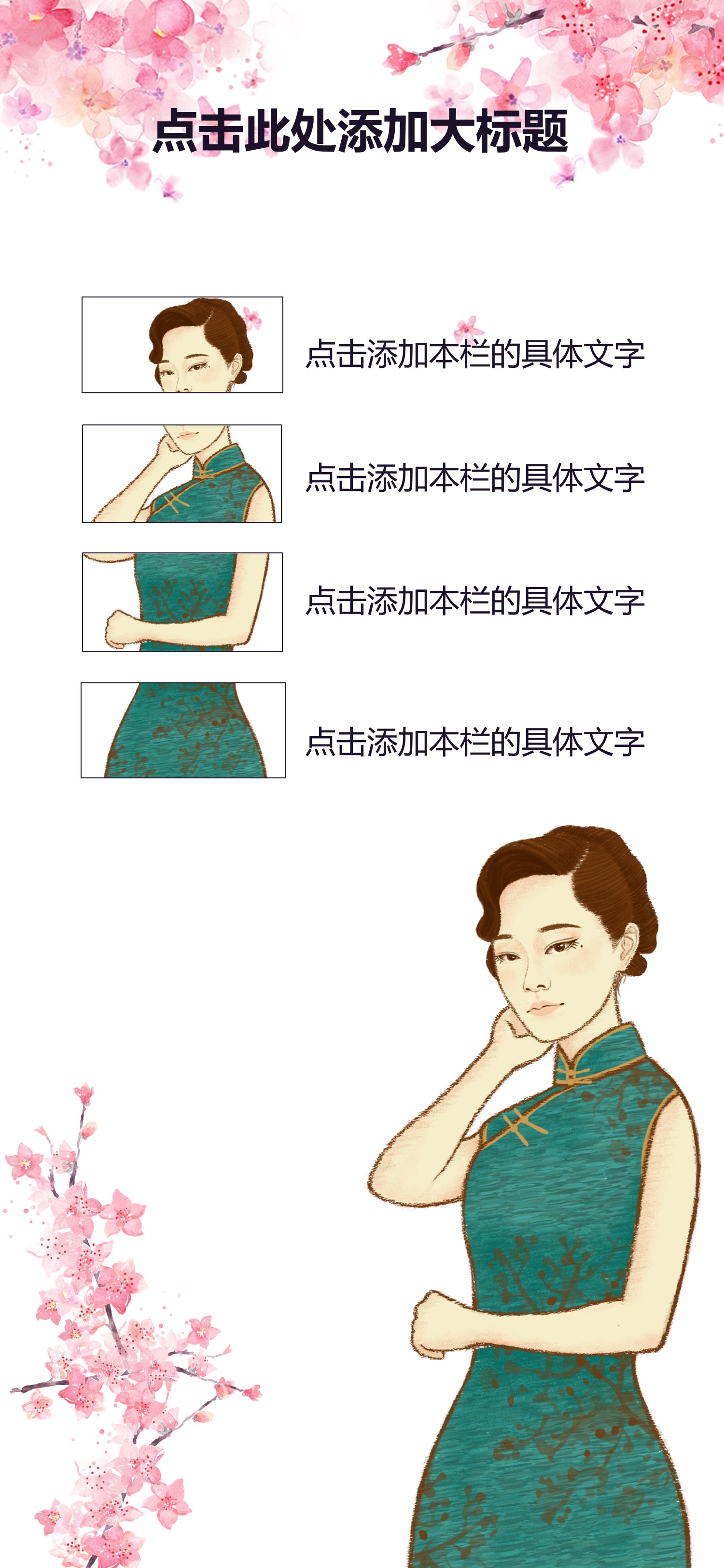 点击此处添加大标题

点击添加本栏的具体文字

点击添加本栏的具体文字

点击添加本栏的具体文字

点击添加本栏的具体文字